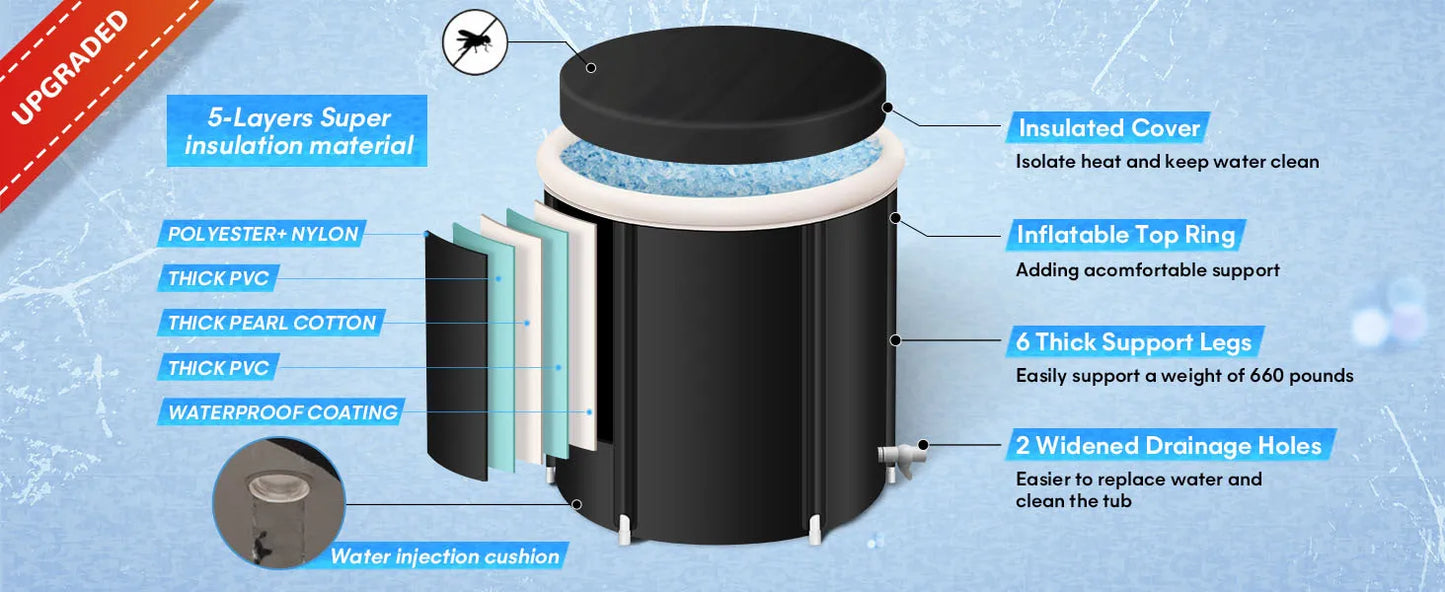 UPGRADED

5-Layers Super insulation material

POLYESTER+ NYLON

THICK PVC

THICK PEARL COTTON

THICK PVC

WATERPROOF COATING

Water injection cushion

Insulated Cover

Isolate heat and keep water clean

Inflatable Top Ring

Adding acomfortable support

6 Thick Support Legs

Easily support a weight of 660 pounds

2 Widened Drainage Holes

Easier to replace water and clean the tub